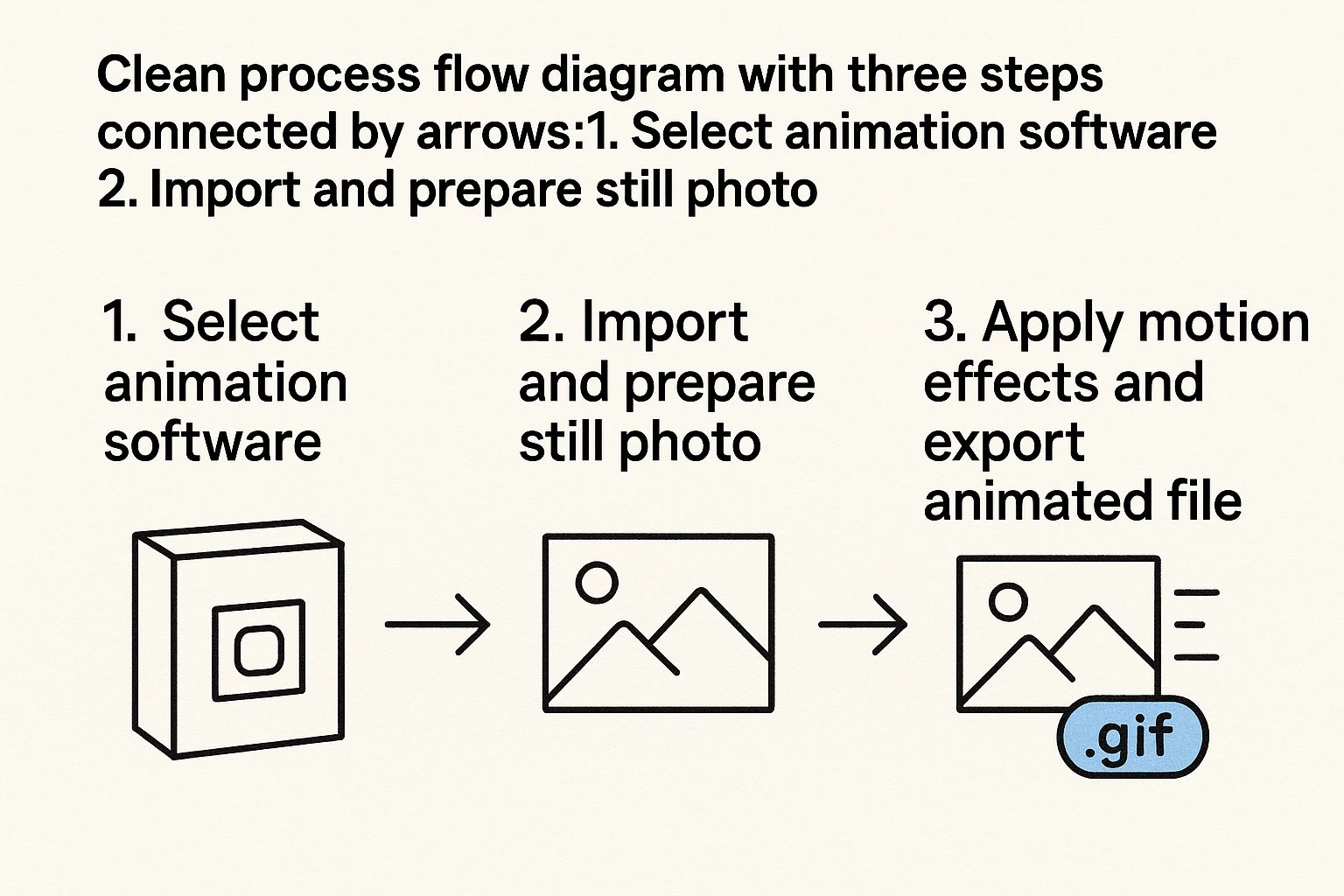 Clean process flow diagram with three steps connected by arrows:1. Select animation software 2. Import and prepare still photo

1. Select animation software

2. Import and prepare still photo

3. Apply motion effects and export animated file

.gif