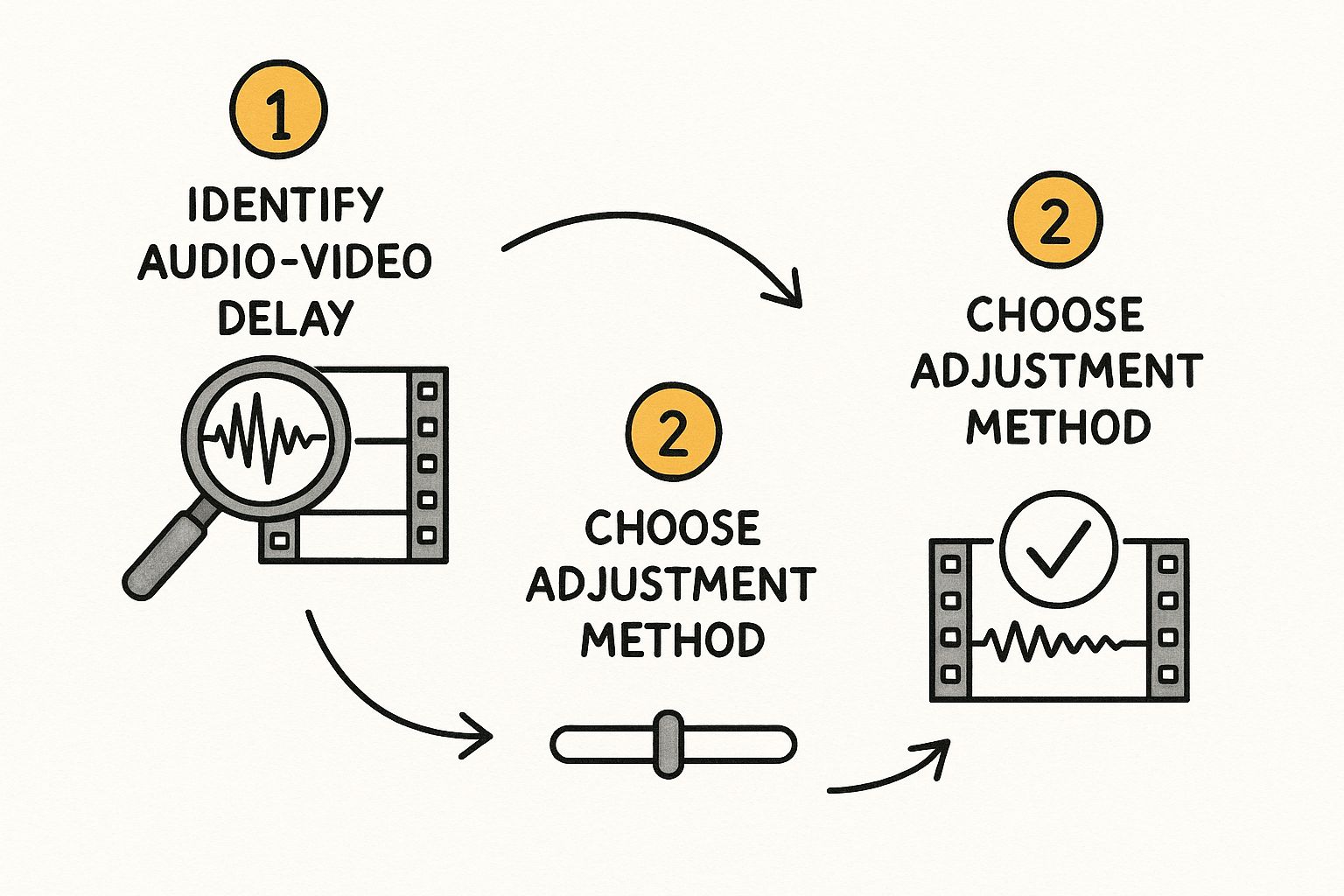 1

IDENTIFY AUDIO-VIDEO DELAY

2

CHOOSE ADJUSTMENT METHOD

2

CHOOSE ADJUSTMENT METHOD